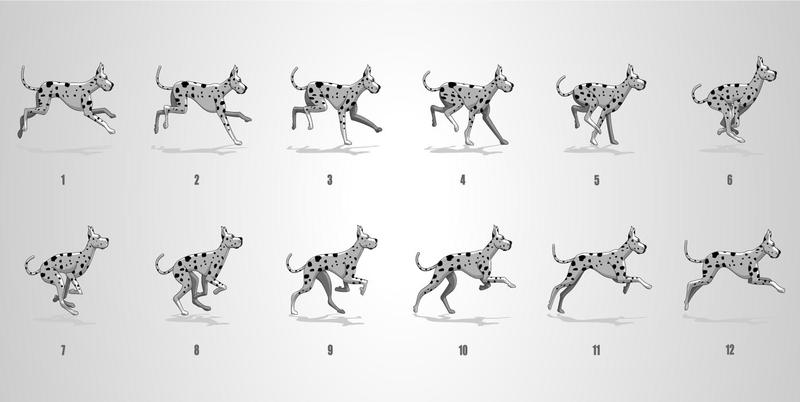 1 2 3 4 5 6

7 8 9 10 11 12